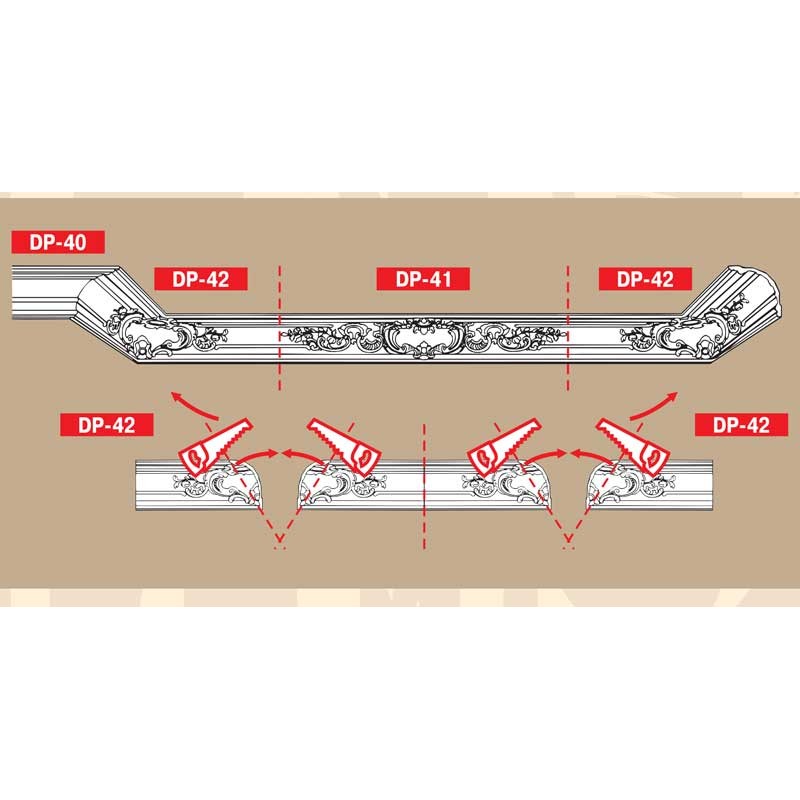 DP-40

DP-42

DP-41

DP-42

DP-42

DP-42